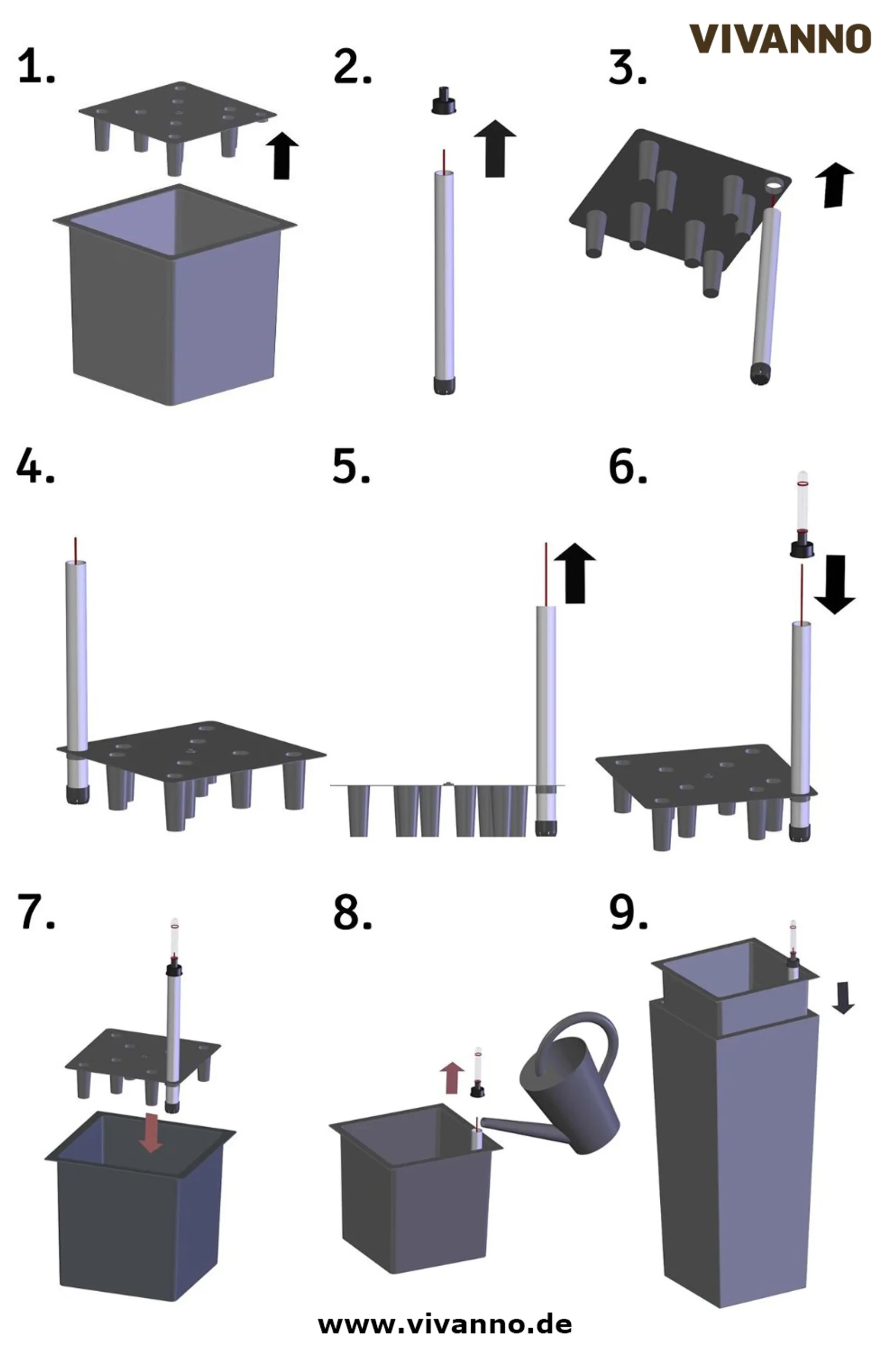 VIVANNO

1.

2.

3.

4.

5.

6.

7.

8.

9.

www.vivanno.de