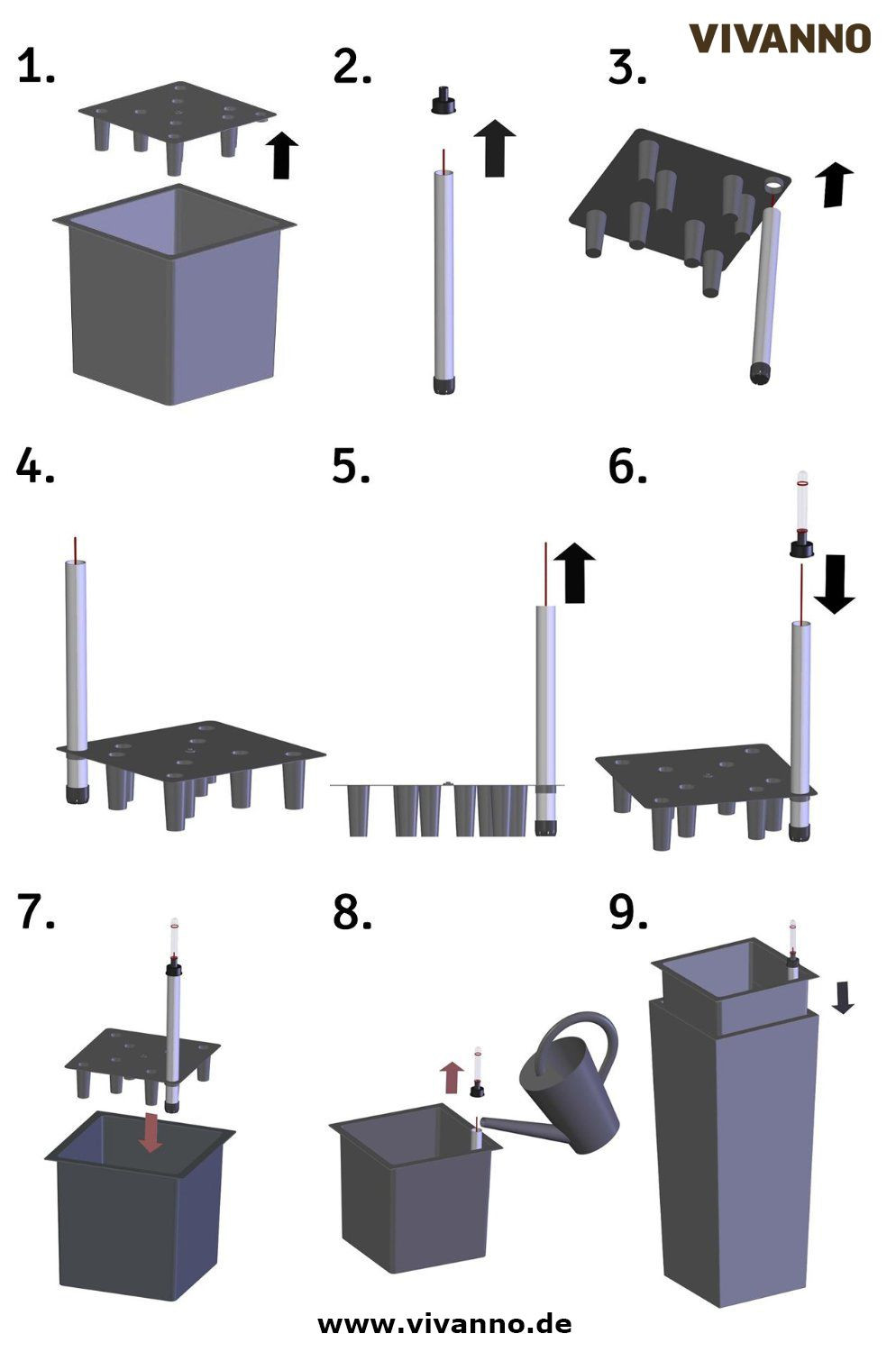 VIVANNO

1.

2.

3.

4.

5.

6.

7.

8.

9.

www.vivanno.de